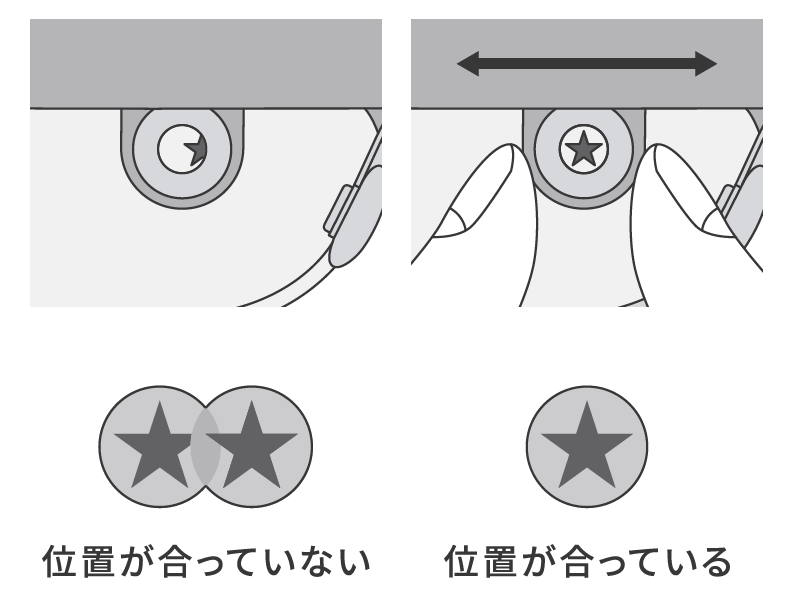 位置が合っていない

位置が合っている